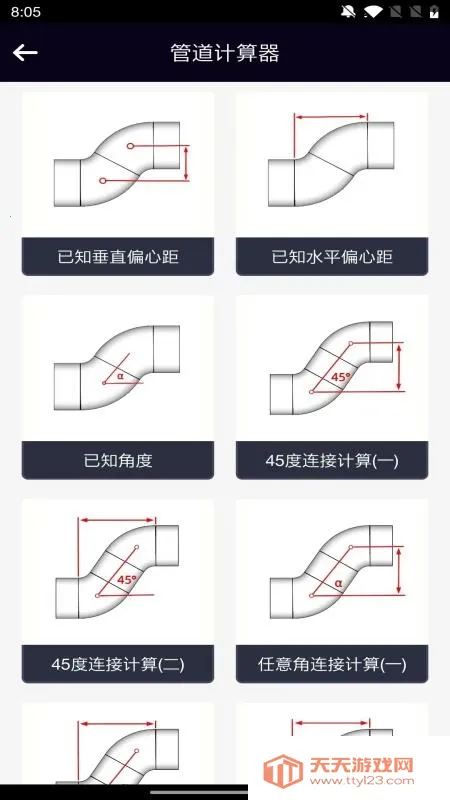 8:05

管道计算器

已知垂直偏心距

已知水平偏心距

α

已知角度

45°

45度连接计算(一)

45°

45度连接计算(二)

α

任意角连接计算(一)

天天游戏网
www.ttyl23.com